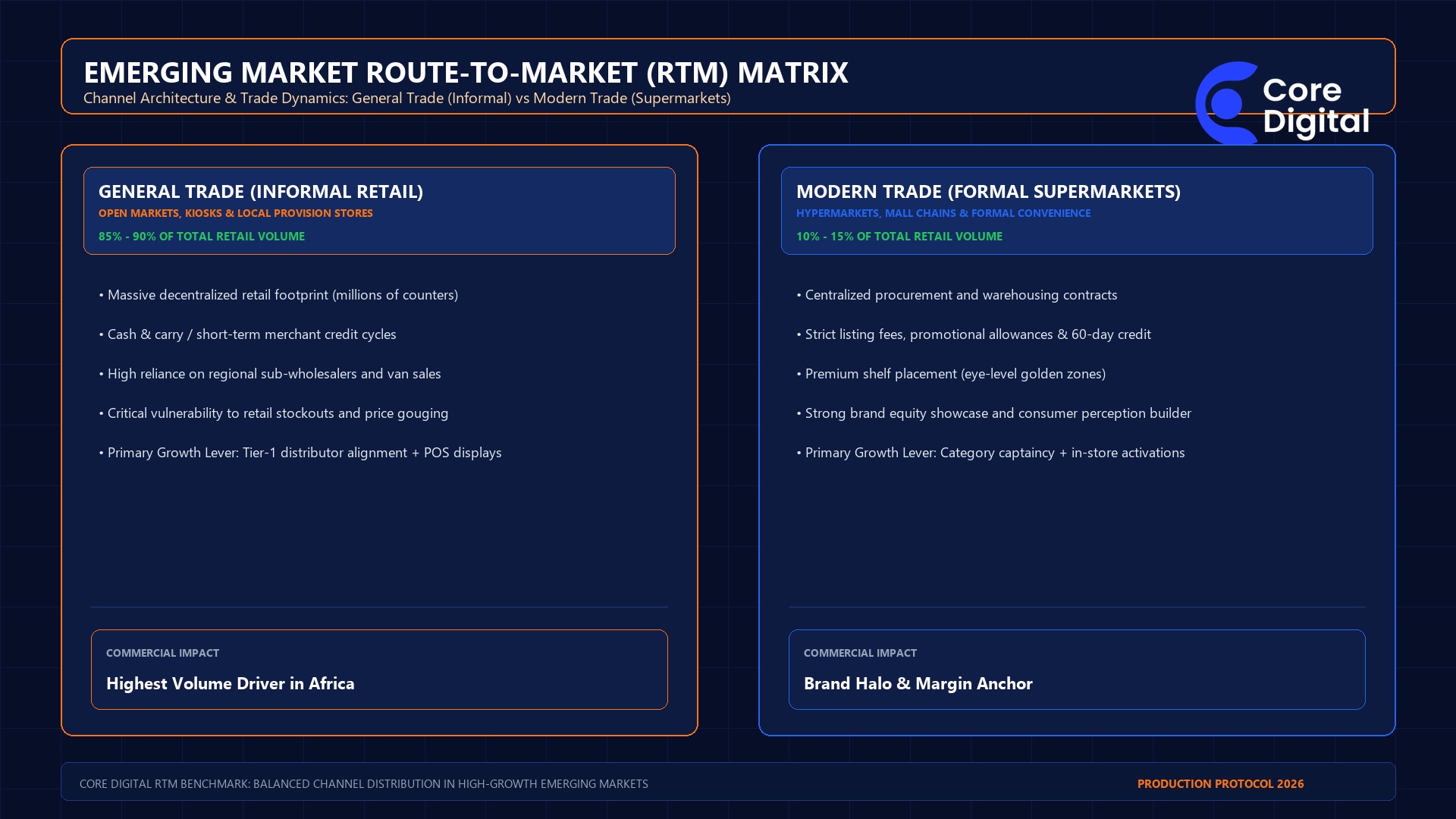 EMERGING MARKET ROUTE-TO-MARKET (RTM) MATRIX
Channel Architecture & Trade Dynamics: General Trade (Informal) vs Modern Trade (Supermarkets)

Core
Digital

GENERAL TRADE (INFORMAL RETAIL)
OPEN MARKETS, KIOSKS & LOCAL PROVISION STORES
85% - 90% OF TOTAL RETAIL VOLUME

• Massive decentralized retail footprint (millions of counters)
• Cash & carry / short-term merchant credit cycles
• High reliance on regional sub-wholesalers and van sales
• Critical vulnerability to retail stockouts and price gouging
• Primary Growth Lever: Tier-1 distributor alignment + POS displays

COMMERCIAL IMPACT
Highest Volume Driver in Africa

MODERN TRADE (FORMAL SUPERMARKETS)
HYPERMARKETS, MALL CHAINS & FORMAL CONVENIENCE
10% - 15% OF TOTAL RETAIL VOLUME

• Centralized procurement and warehousing contracts
• Strict listing fees, promotional allowances & 60-day credit
• Premium shelf placement (eye-level golden zones)
• Strong brand equity showcase and consumer perception builder
• Primary Growth Lever: Category captaincy + in-store activations

COMMERCIAL IMPACT
Brand Halo & Margin Anchor

CORE DIGITAL RTM BENCHMARK: BALANCED CHANNEL DISTRIBUTION IN HIGH-GROWTH EMERGING MARKETS
PRODUCTION PROTOCOL 2026