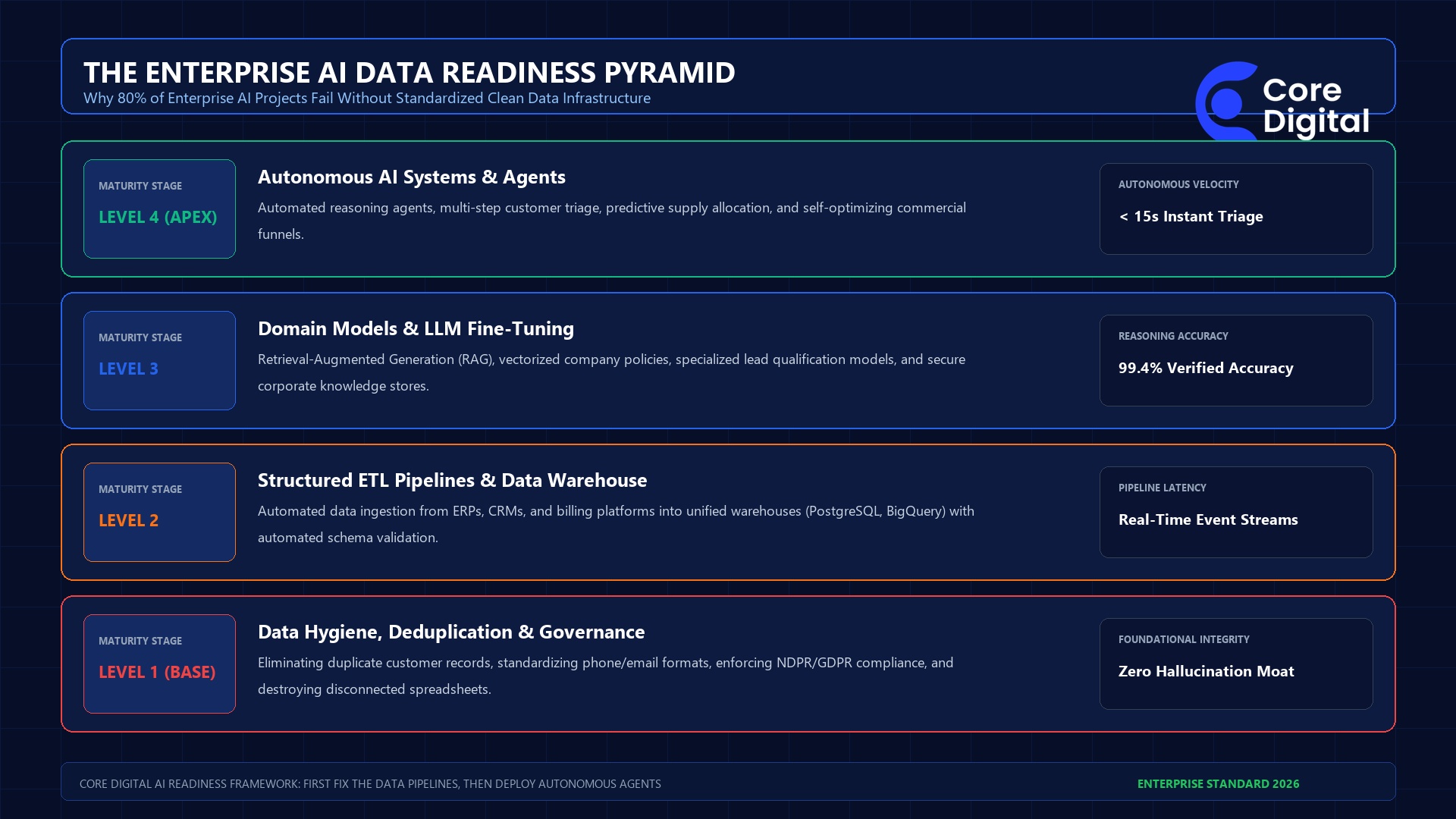 THE ENTERPRISE AI DATA READINESS PYRAMID
Why 80% of Enterprise AI Projects Fail Without Standardized Clean Data Infrastructure

Core Digital

MATURITY STAGE
LEVEL 4 (APEX)

Autonomous AI Systems & Agents
Automated reasoning agents, multi-step customer triage, predictive supply allocation, and self-optimizing commercial funnels.

AUTONOMOUS VELOCITY
< 15s Instant Triage

MATURITY STAGE
LEVEL 3

Domain Models & LLM Fine-Tuning
Retrieval-Augmented Generation (RAG), vectorized company policies, specialized lead qualification models, and secure corporate knowledge stores.

REASONING ACCURACY
99.4% Verified Accuracy

MATURITY STAGE
LEVEL 2

Structured ETL Pipelines & Data Warehouse
Automated data ingestion from ERPs, CRMs, and billing platforms into unified warehouses (PostgreSQL, BigQuery) with automated schema validation.

PIPELINE LATENCY
Real-Time Event Streams

MATURITY STAGE
LEVEL 1 (BASE)

Data Hygiene, Deduplication & Governance
Eliminating duplicate customer records, standardizing phone/email formats, enforcing NDPR/GDPR compliance, and destroying disconnected spreadsheets.

FOUNDATIONAL INTEGRITY
Zero Hallucination Moat

CORE DIGITAL AI READINESS FRAMEWORK: FIRST FIX THE DATA PIPELINES, THEN DEPLOY AUTONOMOUS AGENTS
ENTERPRISE STANDARD 2026