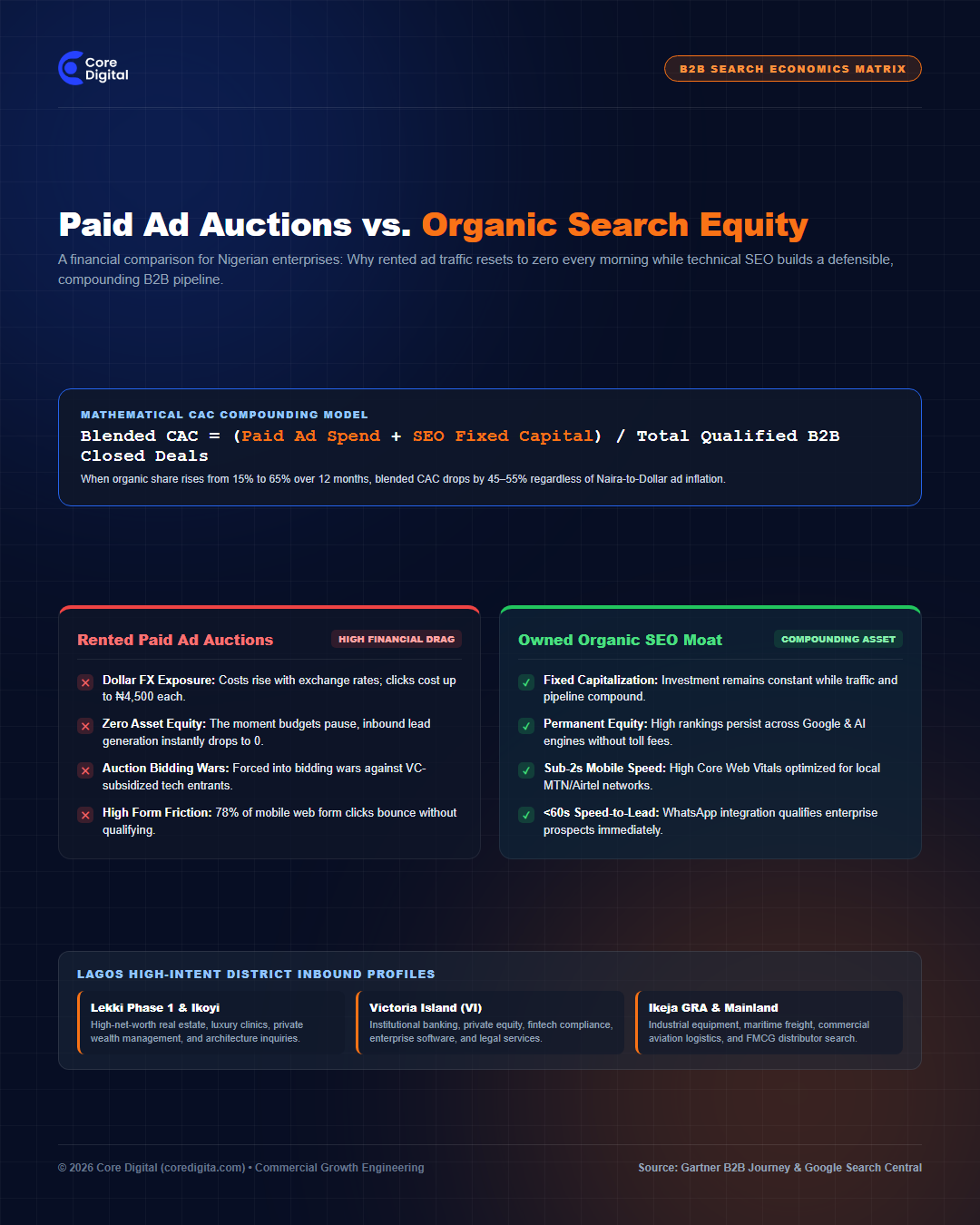 Core Digital

B2B SEARCH ECONOMICS MATRIX

Paid Ad Auctions vs. Organic Search Equity

A financial comparison for Nigerian enterprises: Why rented ad traffic resets to zero every morning while technical SEO builds a defensible, compounding B2B pipeline.

MATHEMATICAL CAC COMPOUNDING MODEL

Blended CAC = (Paid Ad Spend + SEO Fixed Capital) / Total Qualified B2B Closed Deals

When organic share rises from 15% to 65% over 12 months, blended CAC drops by 45–55% regardless of Naira-to-Dollar ad inflation.

Rented Paid Ad Auctions

HIGH FINANCIAL DRAG

✕ Dollar FX Exposure: Costs rise with exchange rates; clicks cost up to ₦4,500 each.

✕ Zero Asset Equity: The moment budgets pause, inbound lead generation instantly drops to 0.

✕ Auction Bidding Wars: Forced into bidding wars against VC-subsidized tech entrants.

✕ High Form Friction: 78% of mobile web form clicks bounce without qualifying.

Owned Organic SEO Moat

COMPOUNDING ASSET

✓ Fixed Capitalization: Investment remains constant while traffic and pipeline compound.

✓ Permanent Equity: High rankings persist across Google & AI engines without toll fees.

✓ Sub-2s Mobile Speed: High Core Web Vitals optimized for local MTN/Airtel networks.

✓ <60s Speed-to-Lead: WhatsApp integration qualifies enterprise prospects immediately.

LAGOS HIGH-INTENT DISTRICT INBOUND PROFILES

Lekki Phase 1 & Ikoyi
High-net-worth real estate, luxury clinics, private wealth management, and architecture inquiries.

Victoria Island (VI)
Institutional banking, private equity, fintech compliance, enterprise software, and legal services.

Ikeja GRA & Mainland
Industrial equipment, maritime freight, commercial aviation logistics, and FMCG distributor search.

© 2026 Core Digital (coredigita.com) • Commercial Growth Engineering

Source: Gartner B2B Journey & Google Search Central